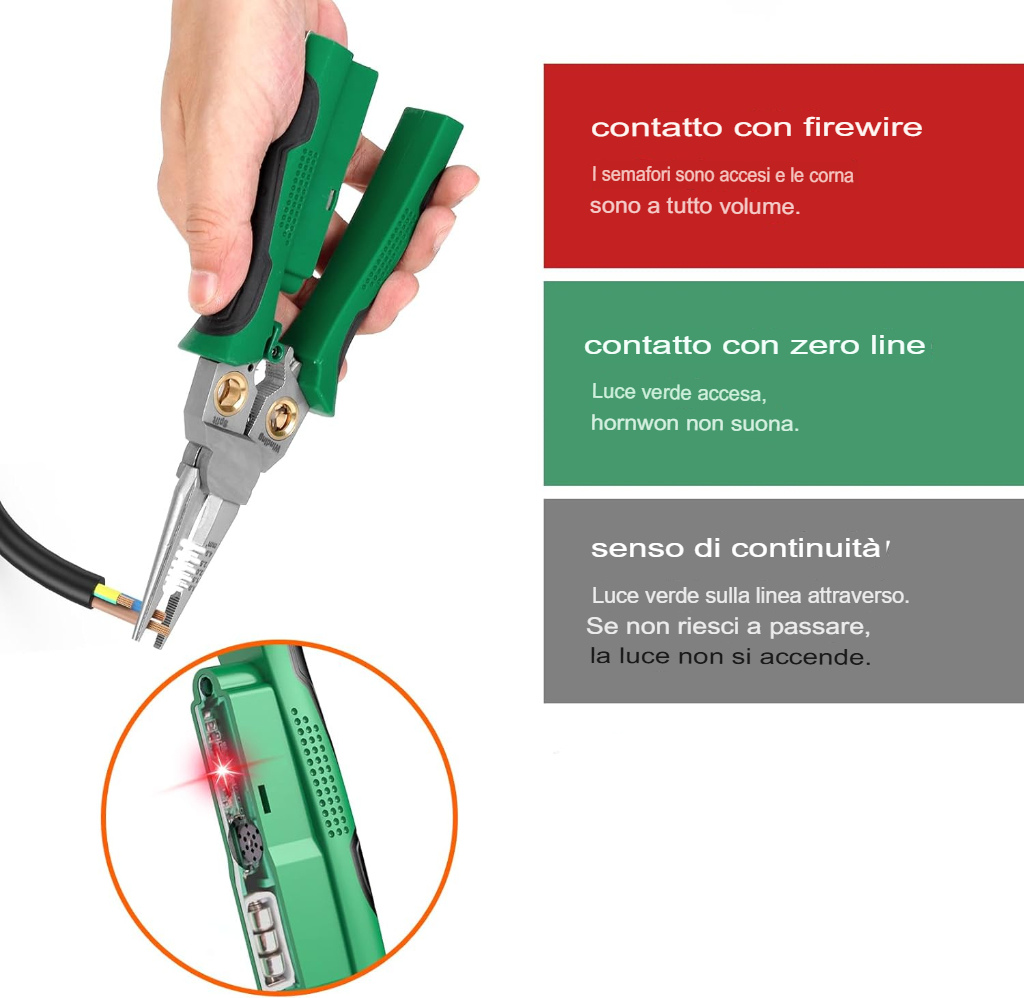 contatto con firewire

I semafori sono accesi e le corna sono a tutto volume.

contatto con zero line

Luce verde accesa, hornwon non suona.

senso di continuità'

Luce verde sulla linea attraverso. Se non riesci a passare, la luce non si accende.