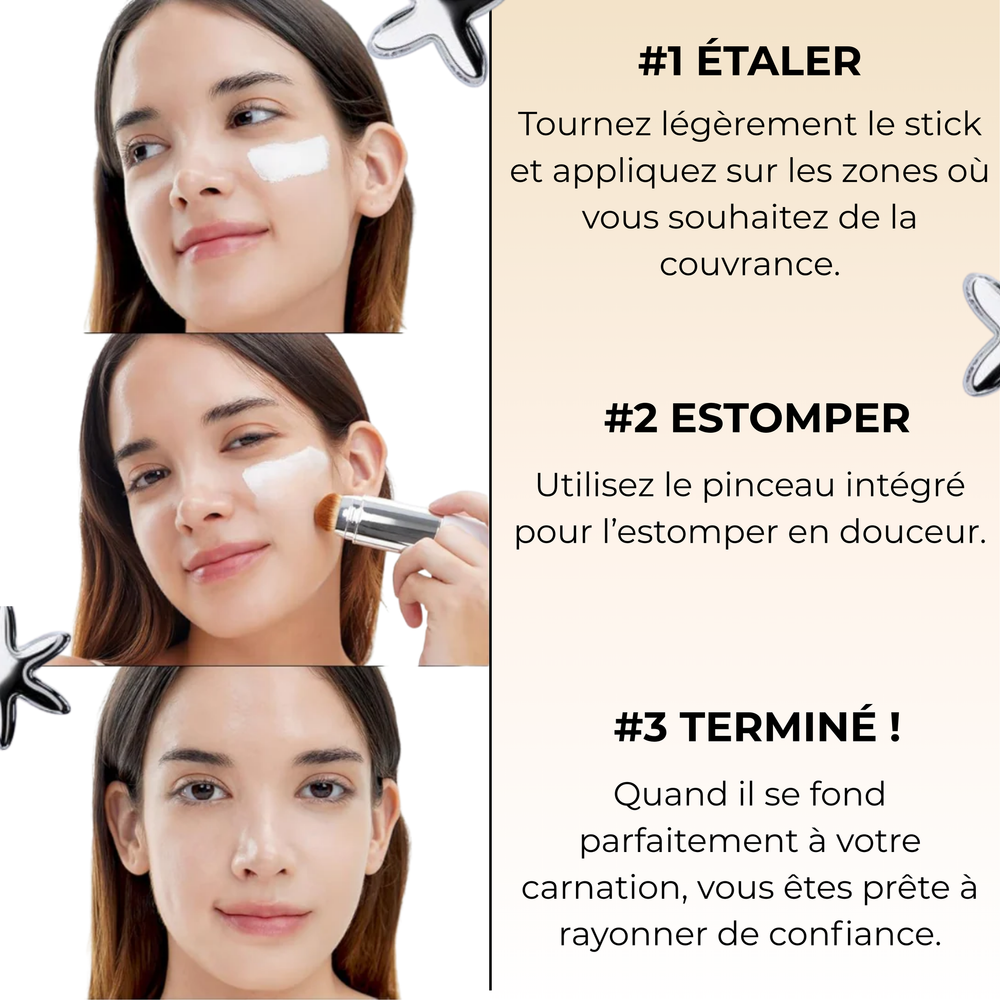 #1 ÉTALER

Tournez légèrement le stick et appliquez sur les zones où vous souhaitez de la couvrance.

#2 ESTOMPER

Utilisez le pinceau intégré pour l’estomper en douceur.

#3 TERMINÉ !

Quand il se fond parfaitement à votre carnation, vous êtes prête à rayonner de confiance.