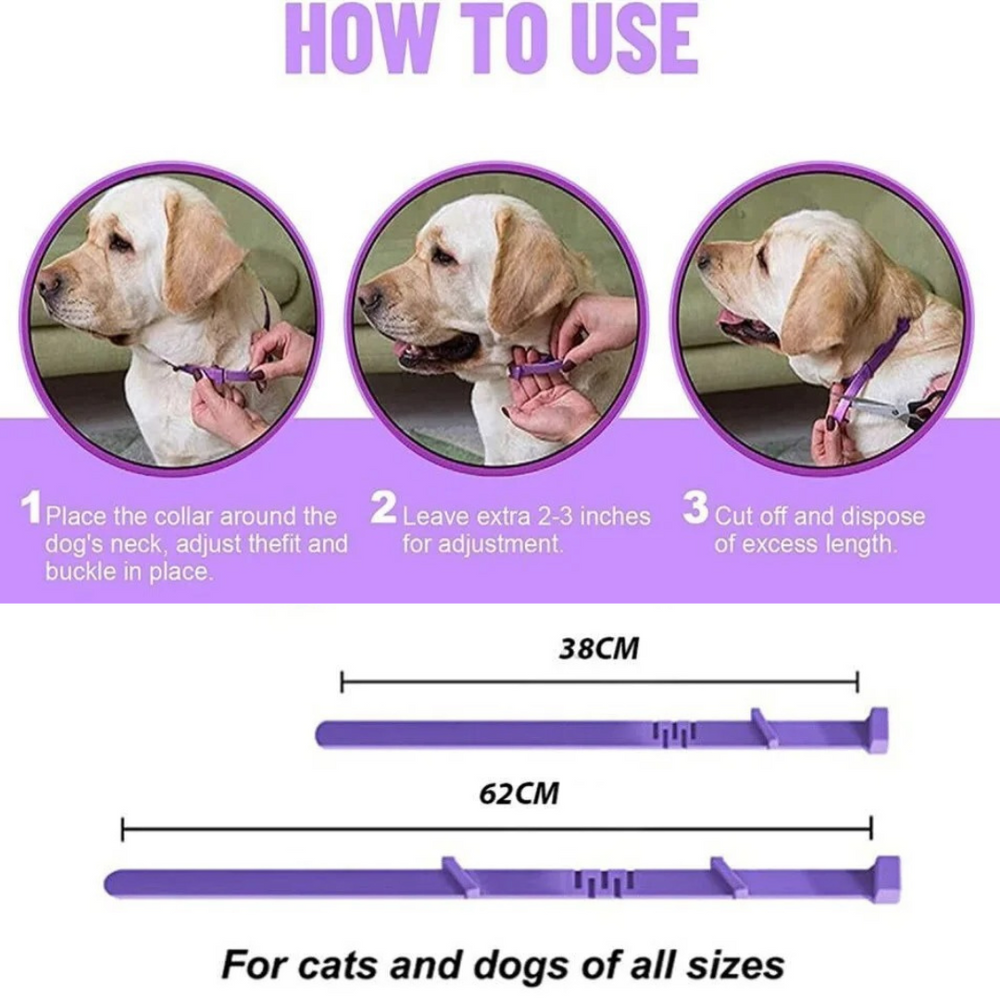 HOW TO USE

1 Place the collar around the dog's neck, adjust thefit and buckle in place.

2 Leave extra 2-3 inches for adjustment.

3 Cut off and dispose of excess length.

38CM

62CM

For cats and dogs of all sizes